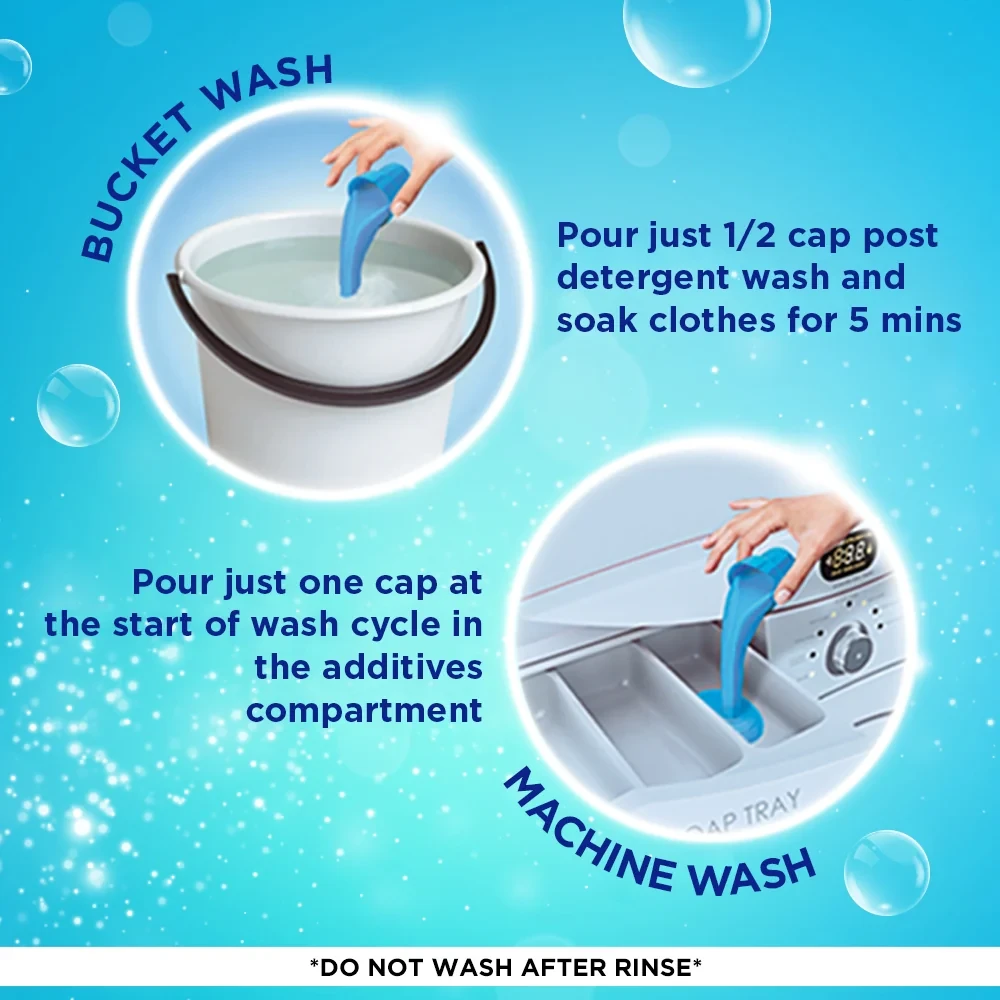 BUCKET WASH

Pour just 1/2 cap post detergent wash and soak clothes for 5 mins

Pour just one cap at the start of wash cycle in the additives compartment

888

OAP TRAY

MACHINE WASH

*DO NOT WASH AFTER RINSE*